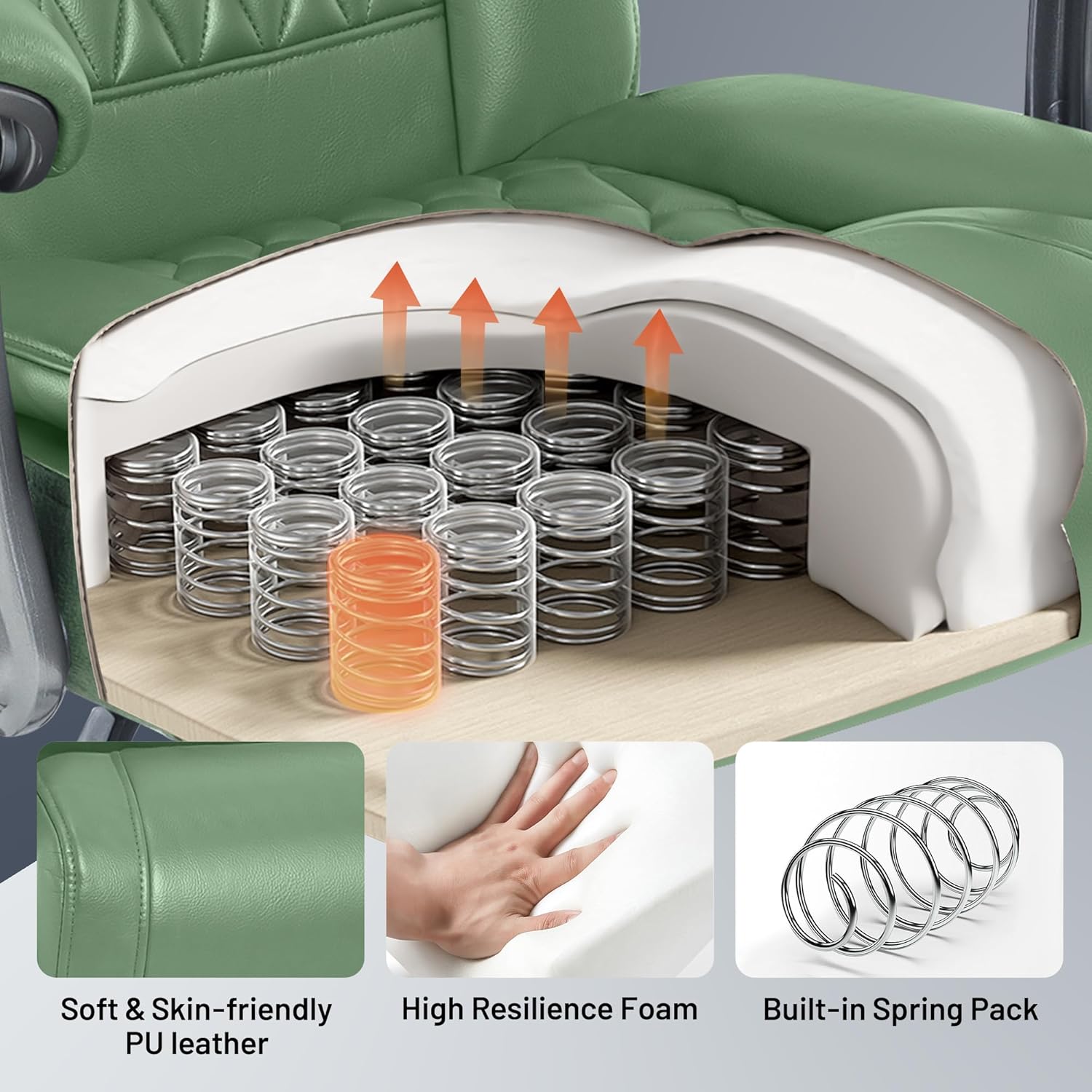 Soft & Skin-friendly PU leather

High Resilience Foam

Built-in Spring Pack