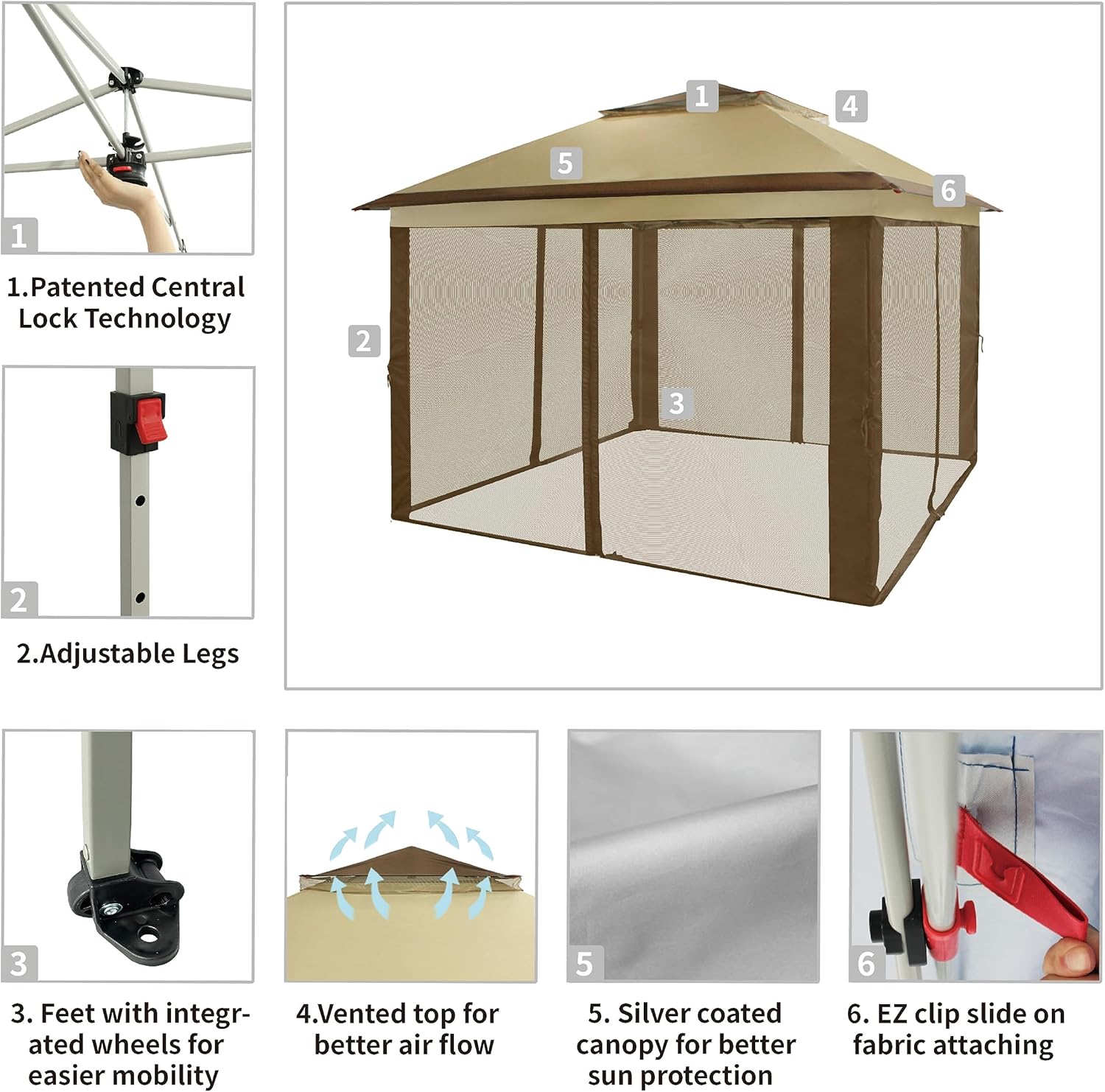 1

1.Patented Central Lock Technology

2

2.Adjustable Legs

1

4

5

6

2

3

3

3. Feet with integrated wheels for easier mobility

4.Vented top for better air flow

5

5. Silver coated canopy for better sun protection

6

6. EZ clip slide on fabric attaching