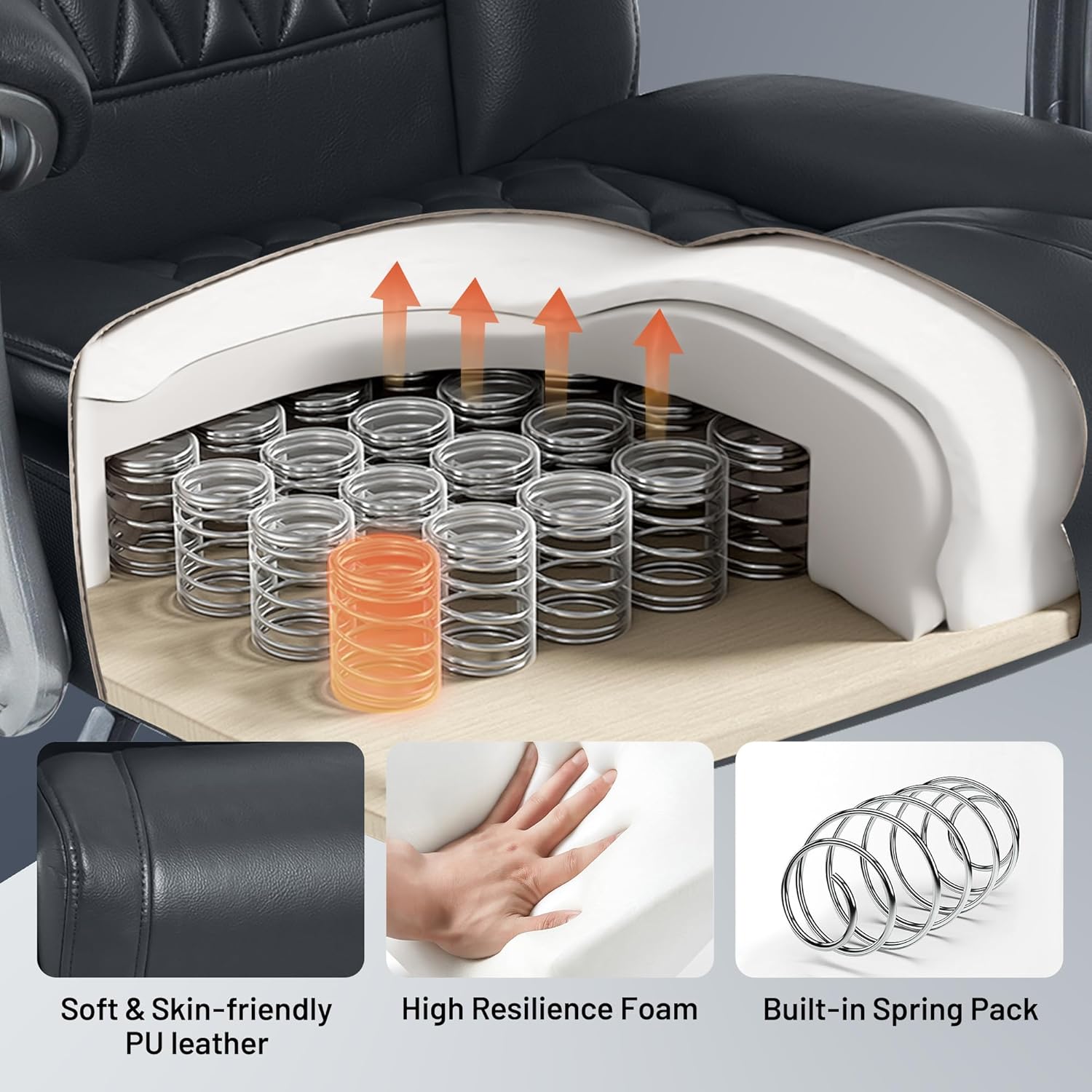 Soft & Skin-friendly PU leather

High Resilience Foam

Built-in Spring Pack