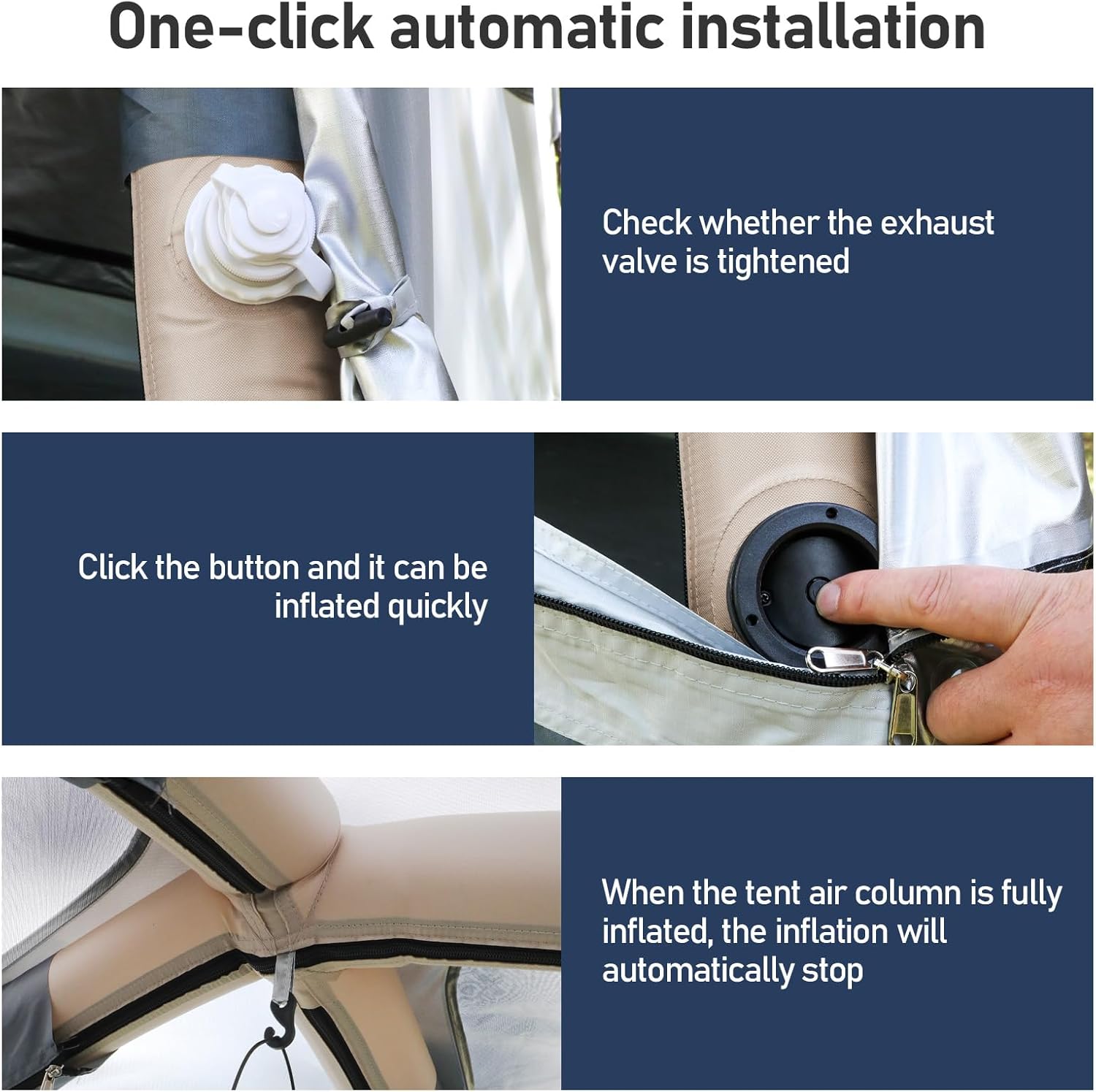 One-click automatic installation

Check whether the exhaust valve is tightened

Click the button and it can be inflated quickly

When the tent air column is fully inflated, the inflation will automatically stop