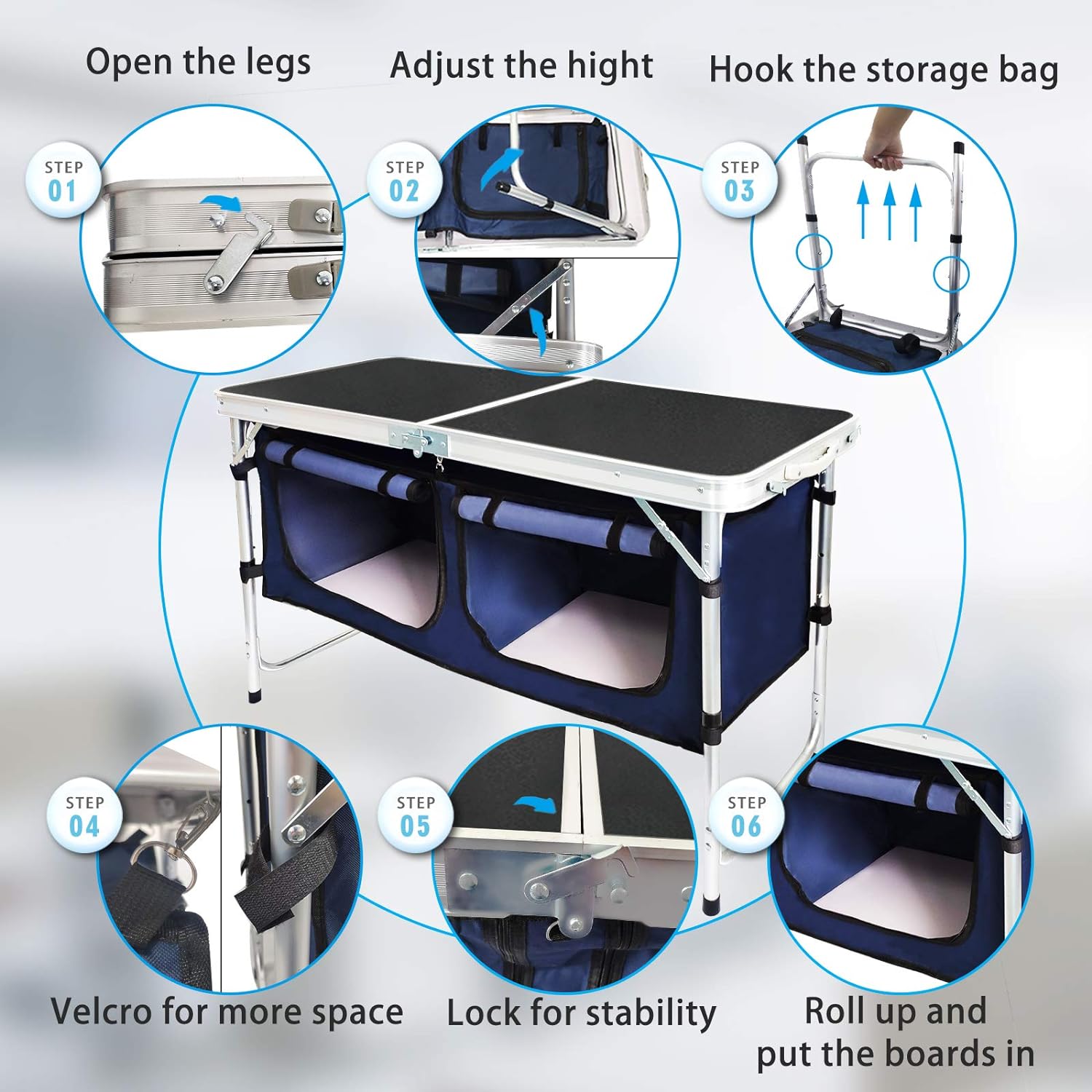 Open the legs

Adjust the hight

Hook the storage bag

STEP 01

STEP 02

STEP 03

STEP 04

STEP 05

STEP 06

Velcro for more space

Lock for stability

Roll up and put the boards in