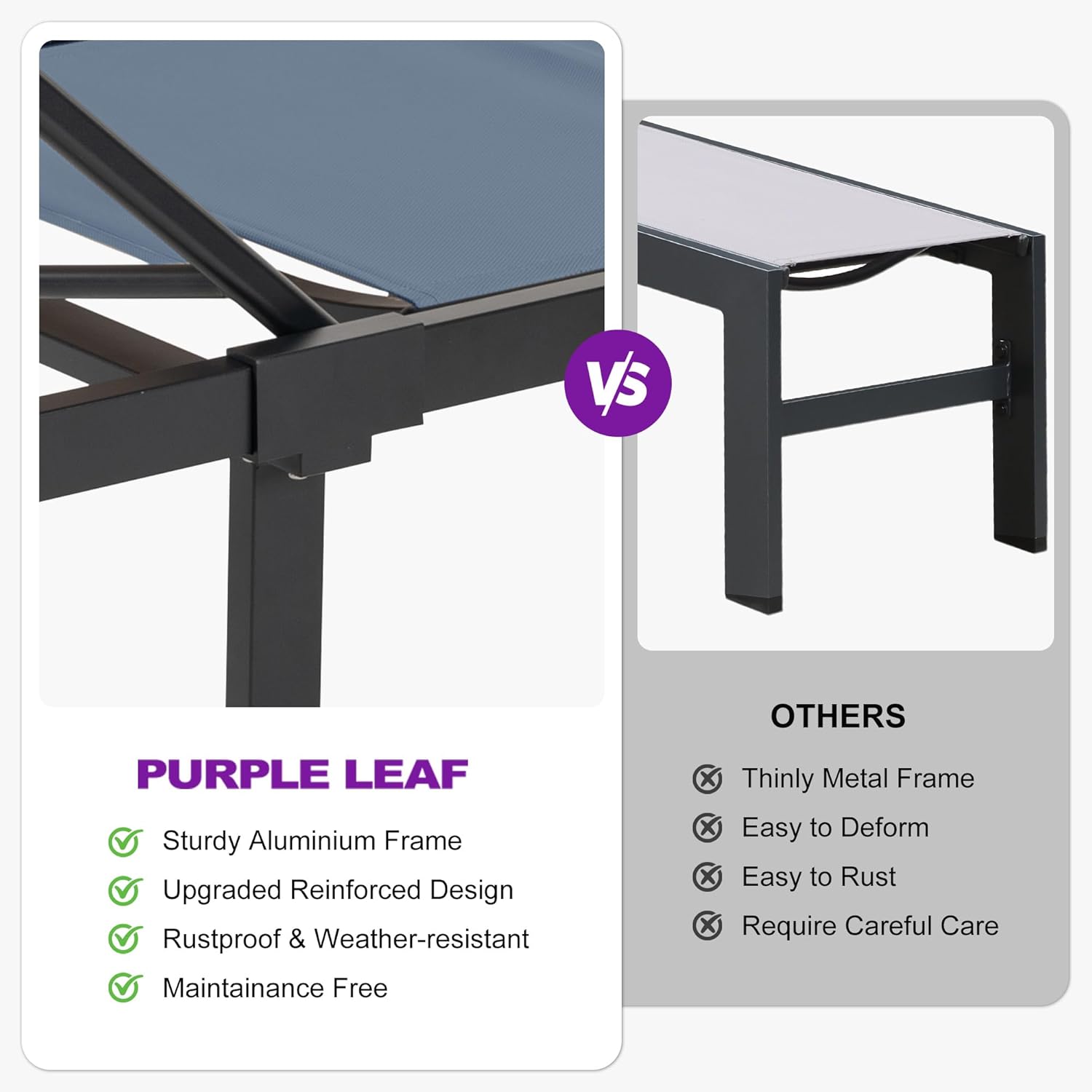 VS

PURPLE LEAF

Sturdy Aluminium Frame

Upgraded Reinforced Design

Rustproof & Weather-resistant

Maintainance Free

OTHERS

Thinly Metal Frame

Easy to Deform

Easy to Rust

Require Careful Care