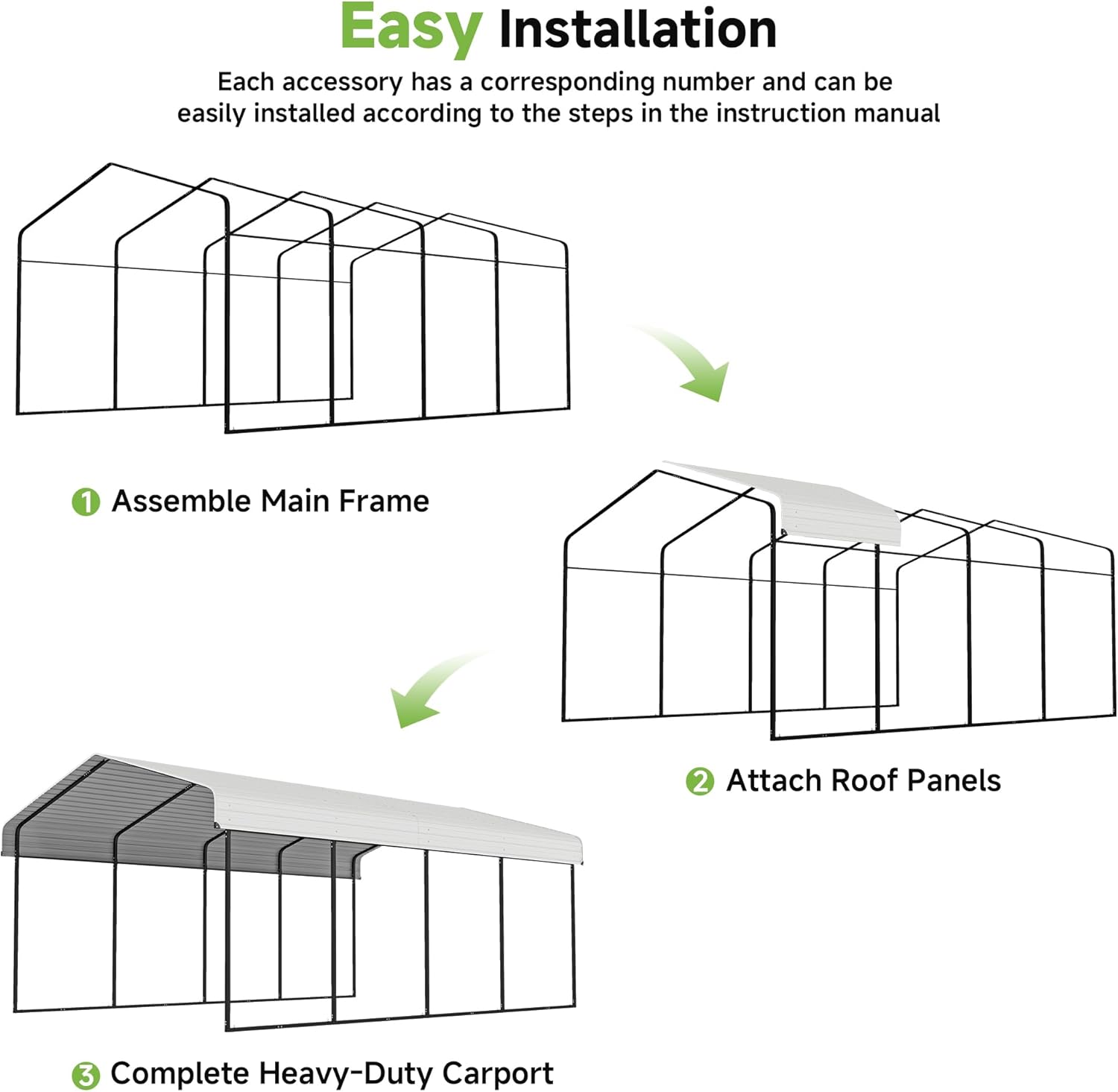 Easy Installation

Each accessory has a corresponding number and can be easily installed according to the steps in the instruction manual

1 Assemble Main Frame

2 Attach Roof Panels

3 Complete Heavy-Duty Carport