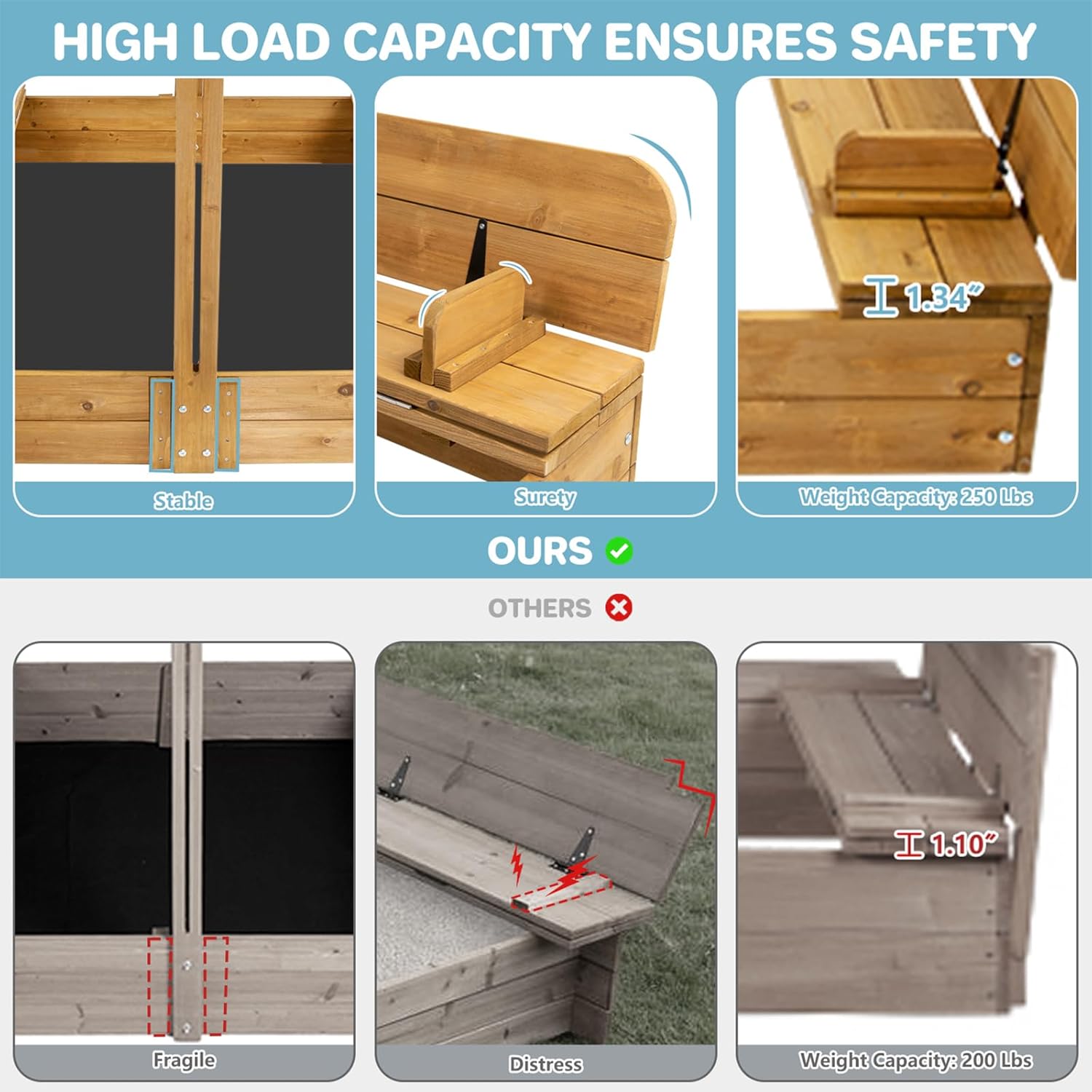 HIGH LOAD CAPACITY ENSURES SAFETY

1.34"

Stable

Surety

Weight Capacity: 250 Lbs

OURS

OTHERS

1.10"

Fragile

Distress

Weight Capacity: 200 Lbs