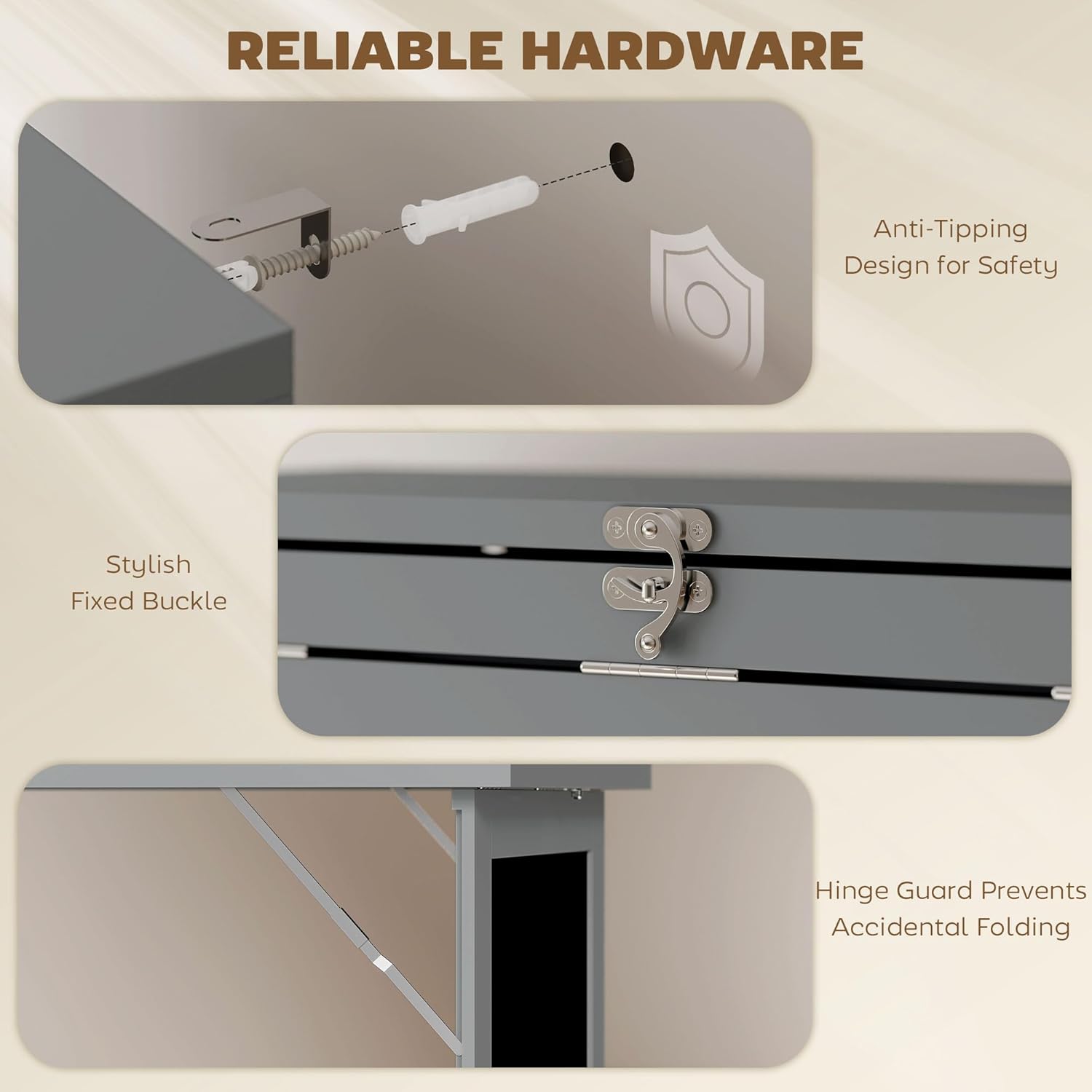 RELIABLE HARDWARE

Anti-Tipping Design for Safety

Stylish Fixed Buckle

Hinge Guard Prevents Accidental Folding