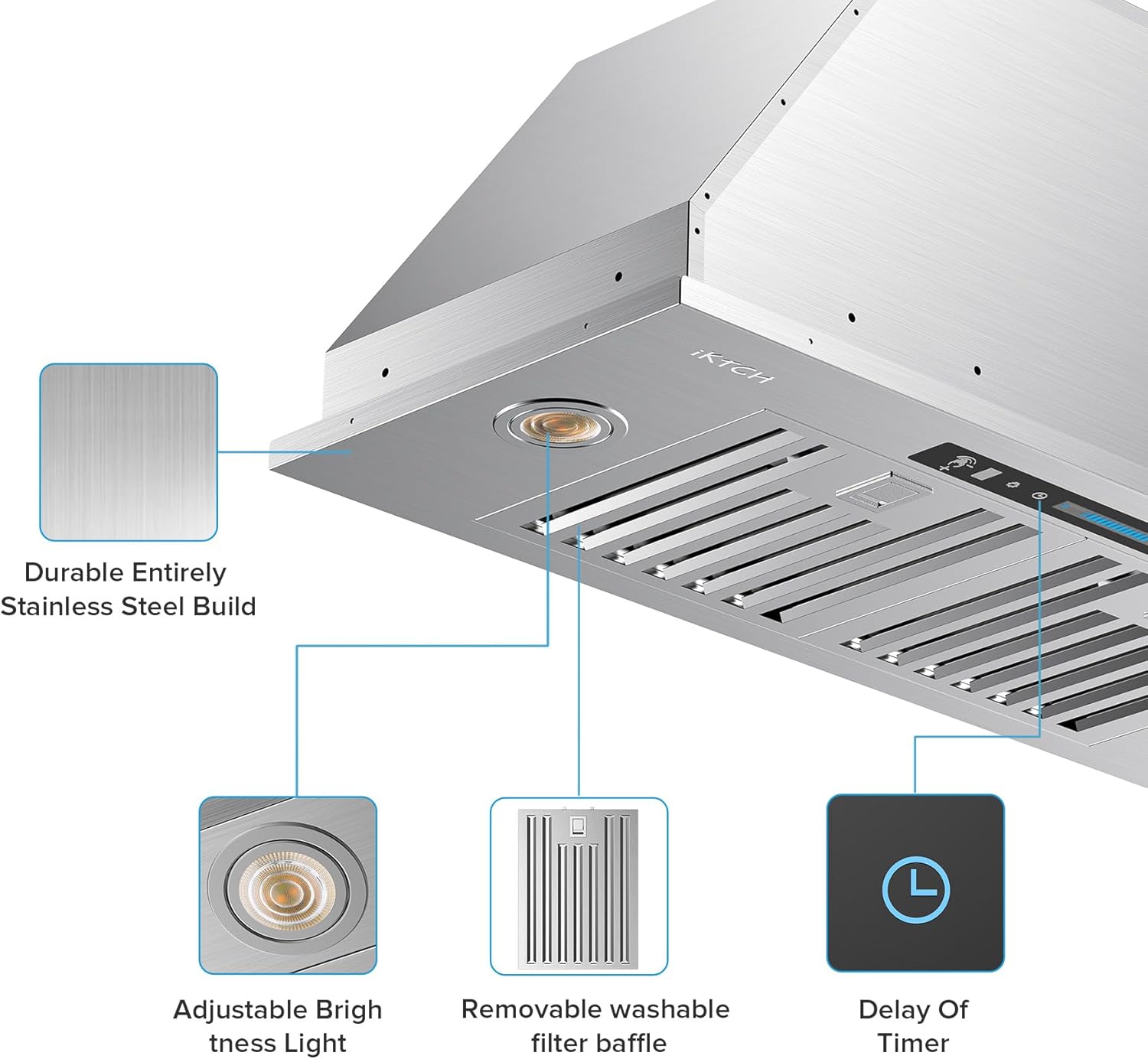 iKTCH

Durable Entirely Stainless Steel Build

Adjustable Brigh tness Light

Removable washable filter baffle

Delay Of Timer