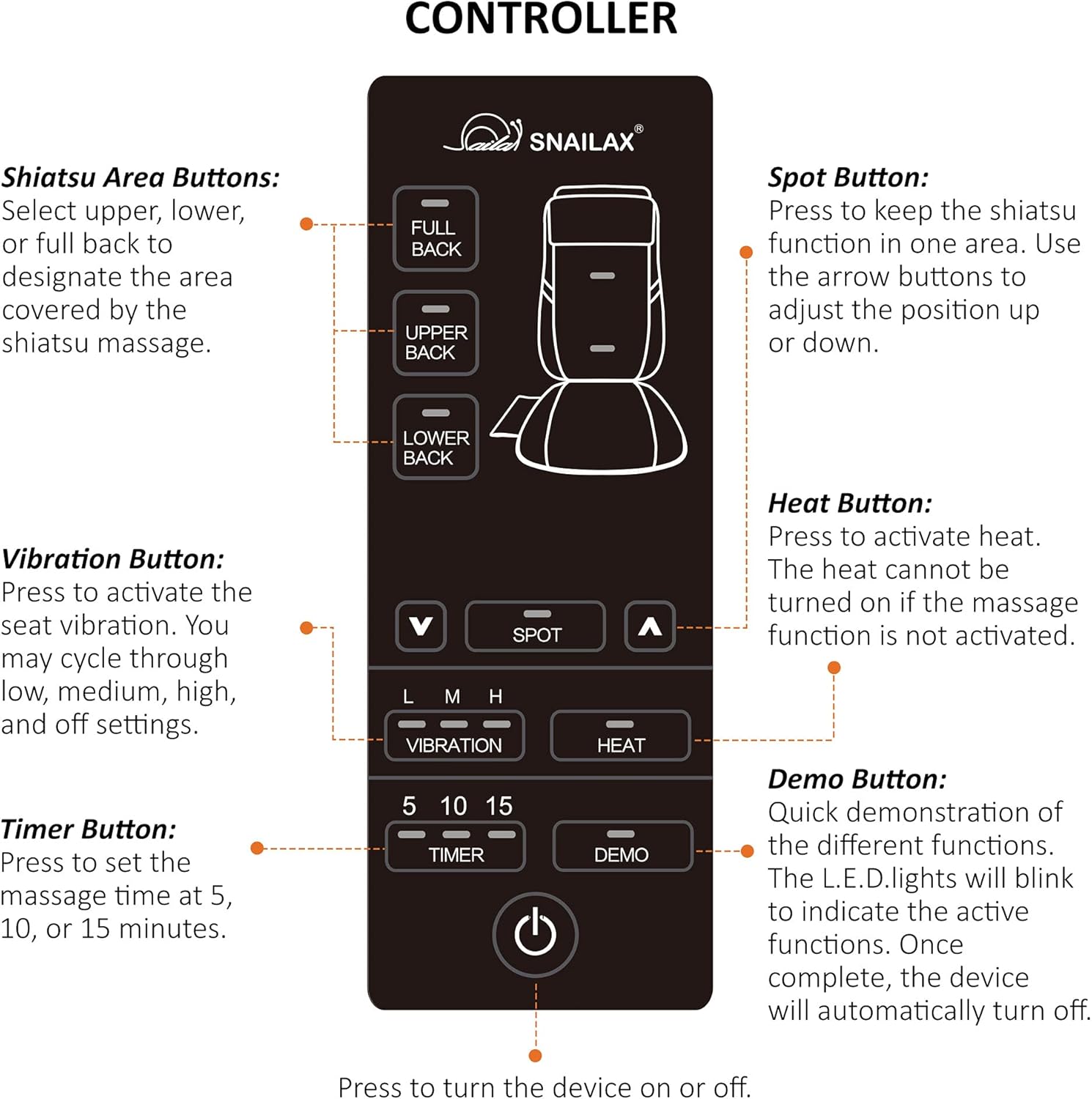 CONTROLLER

Shiatsu Area Buttons:
Select upper, lower, or full back to designate the area covered by the shiatsu massage.

Vibration Button:
Press to activate the seat vibration. You may cycle through low, medium, high, and off settings.

Timer Button:
Press to set the massage time at 5, 10, or 15 minutes.

Snailax SNAILAX®

FULL BACK

UPPER BACK

LOWER BACK

SPOT

L M H

VIBRATION

HEAT

5 10 15

TIMER

DEMO

Spot Button:
Press to keep the shiatsu function in one area. Use the arrow buttons to adjust the position up or down.

Heat Button:
Press to activate heat. The heat cannot be turned on if the massage function is not activated.

Demo Button:
Quick demonstration of the different functions. The L.E.D.lights will blink to indicate the active functions. Once complete, the device will automatically turn off.

Press to turn the device on or off.