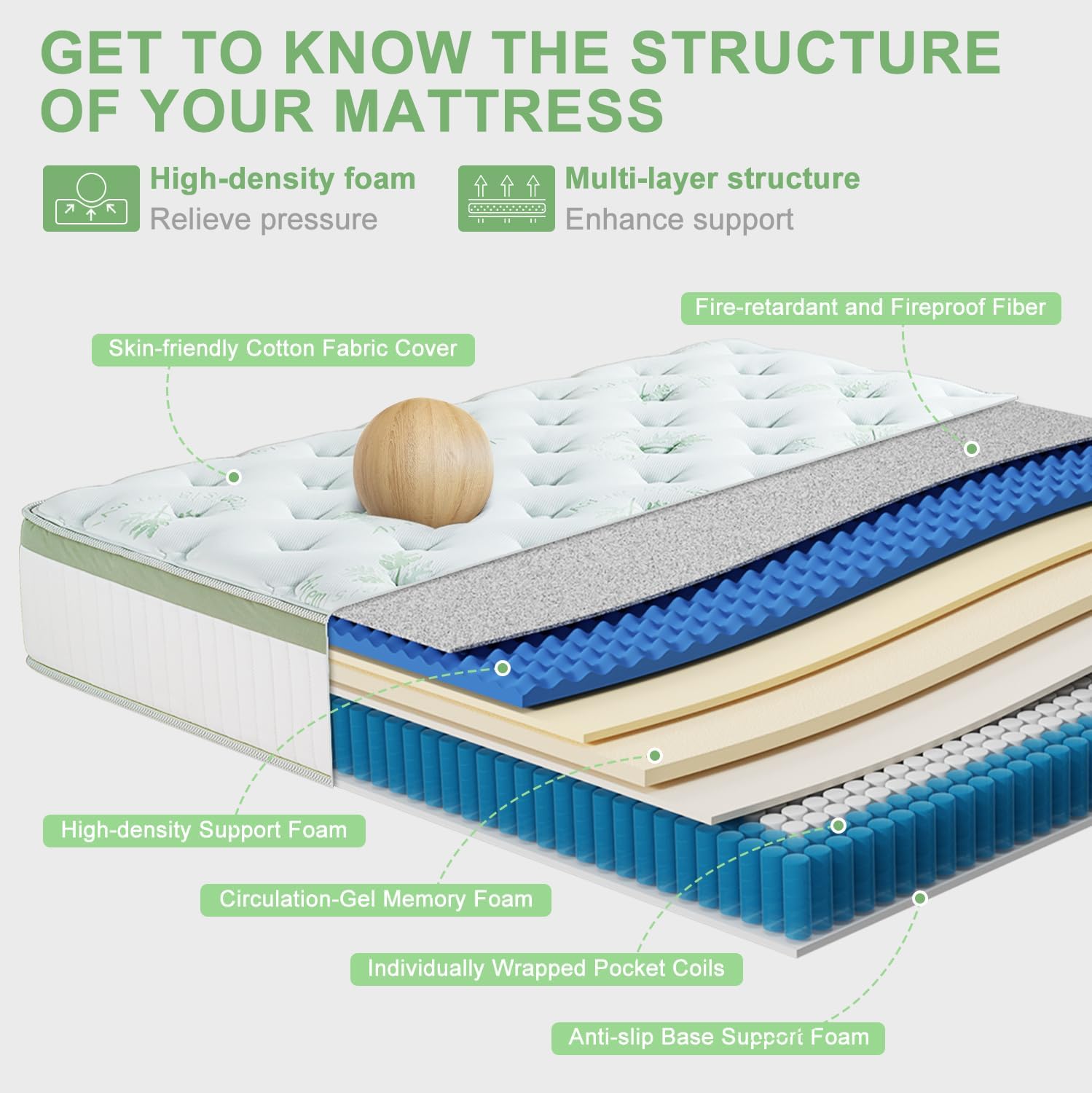 GET TO KNOW THE STRUCTURE OF YOUR MATTRESS

High-density foam
Relieve pressure

Multi-layer structure
Enhance support

Fire-retardant and Fireproof Fiber

Skin-friendly Cotton Fabric Cover

High-density Support Foam

Circulation-Gel Memory Foam

Individually Wrapped Pocket Coils

Anti-slip Base Support Foam