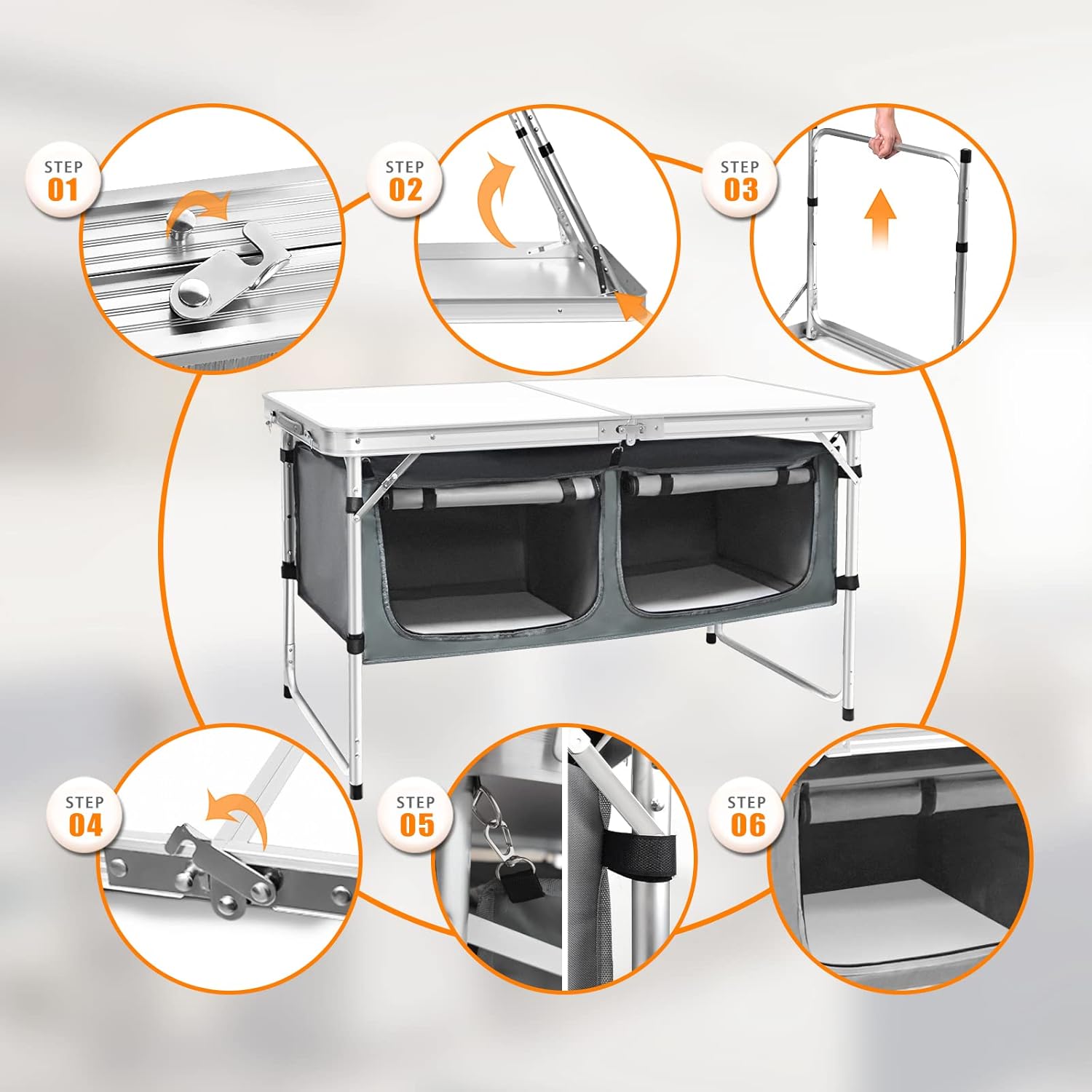 STEP
01

STEP
02

STEP
03

STEP
04

STEP
05

STEP
06