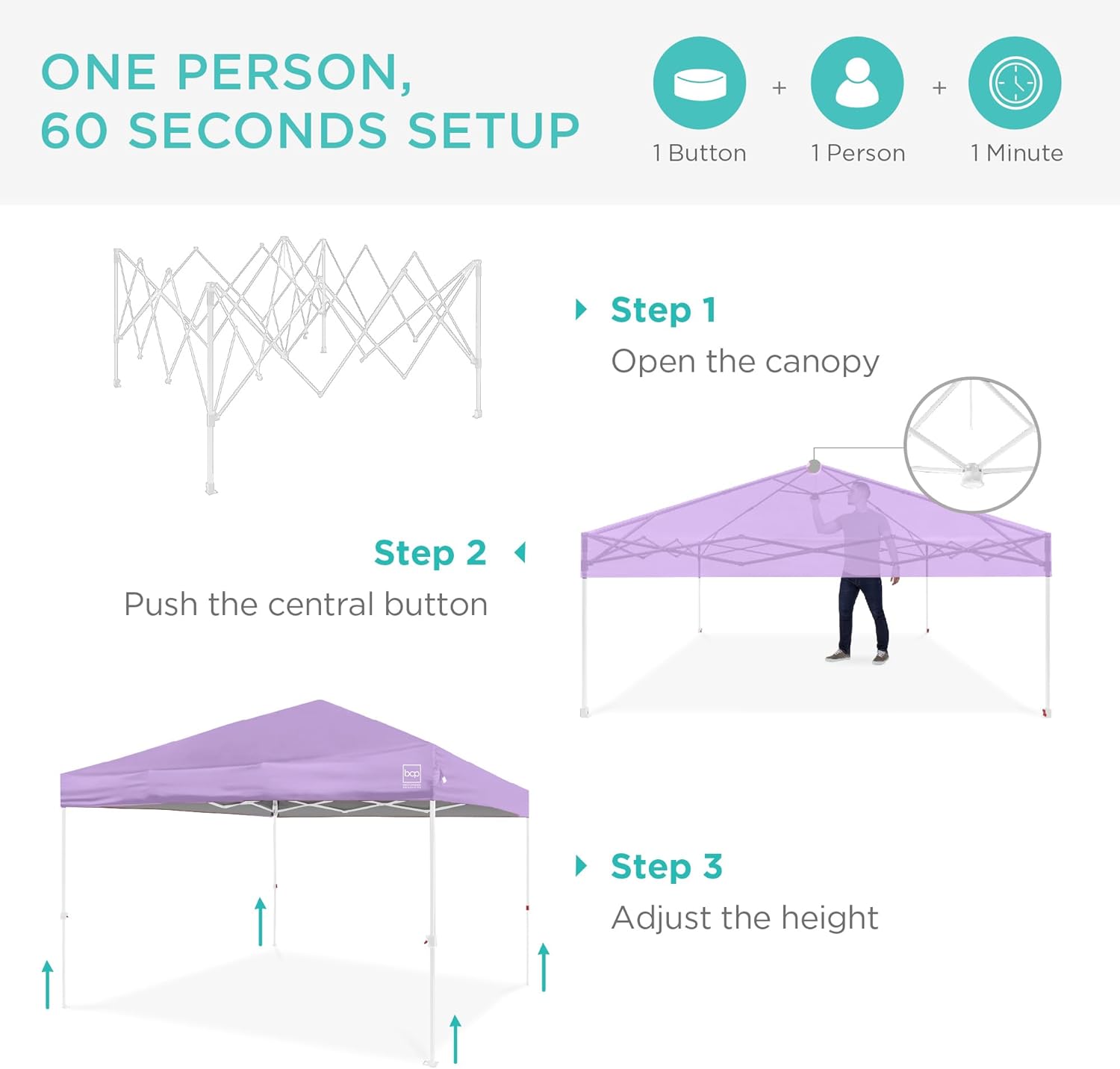 ONE PERSON,
60 SECONDS SETUP

1 Button + 1 Person + 1 Minute

Step 1
Open the canopy

Step 2
Push the central button

bcp

Step 3
Adjust the height