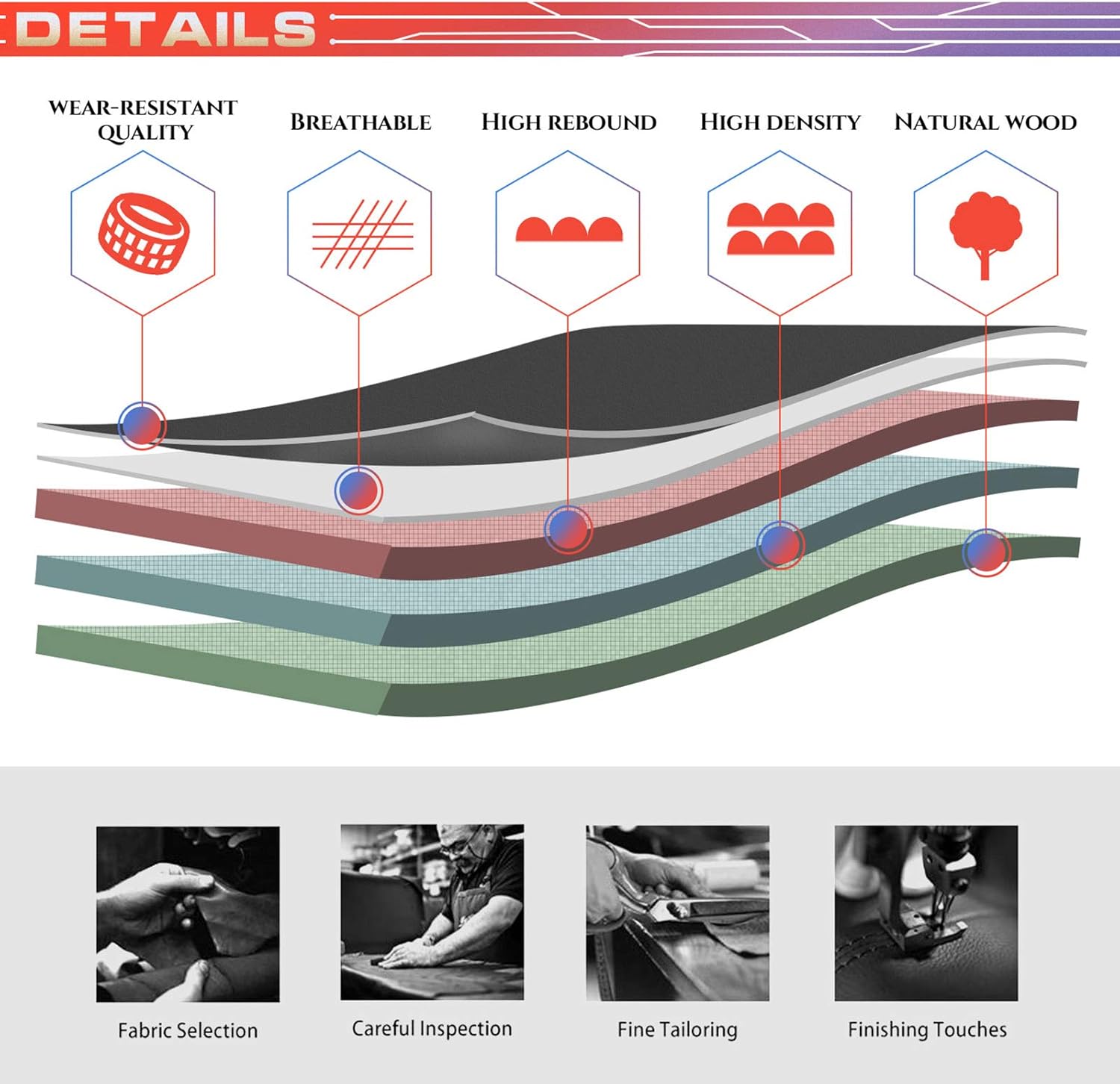 DETAILS

WEAR-RESISTANT QUALITY

BREATHABLE

HIGH REBOUND

HIGH DENSITY

NATURAL WOOD

Fabric Selection

Careful Inspection

Fine Tailoring

Finishing Touches