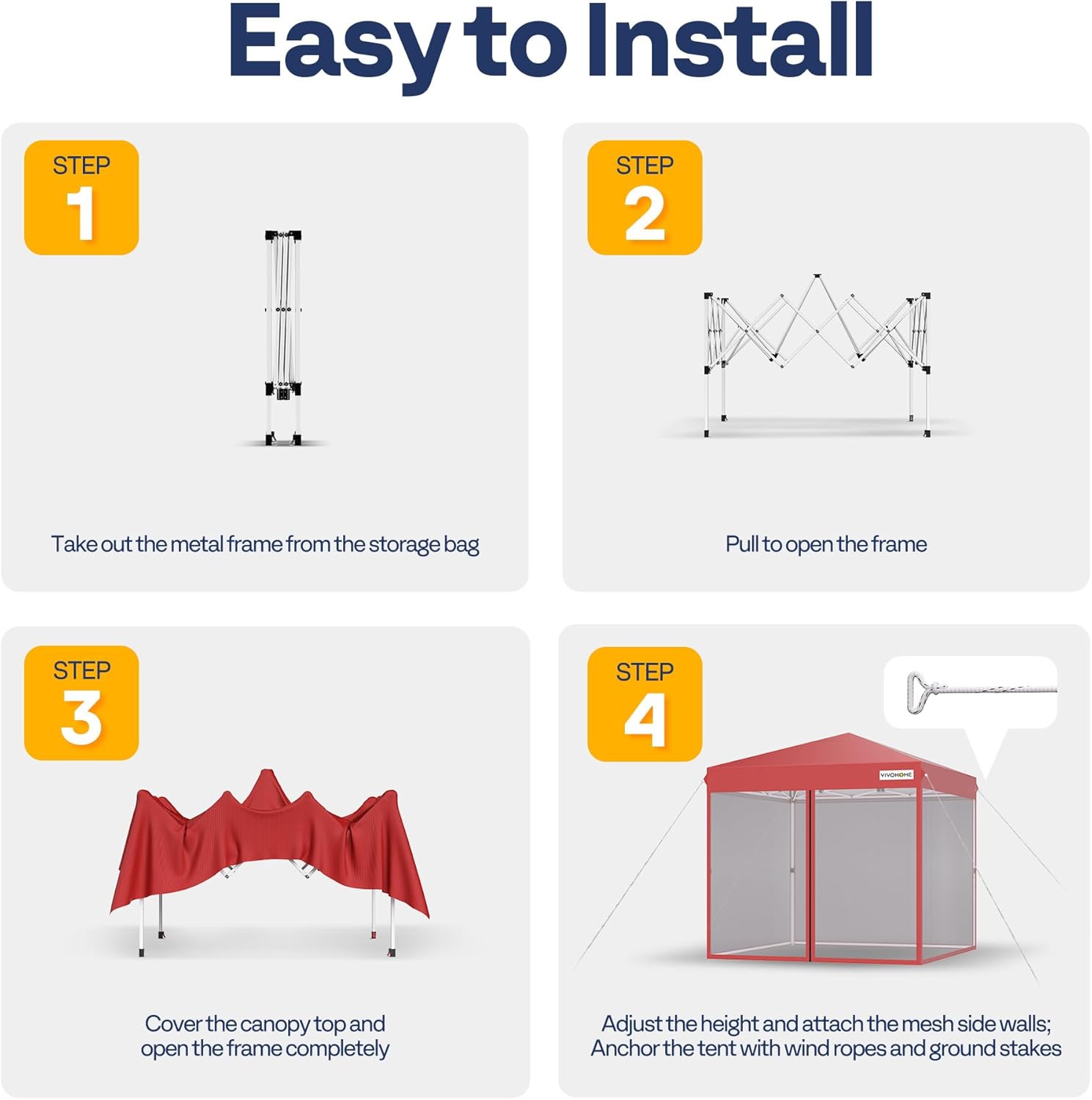 Easy to Install

STEP
1

Take out the metal frame from the storage bag

STEP
2

Pull to open the frame

STEP
3

Cover the canopy top and open the frame completely

STEP
4

VIVOHOME

Adjust the height and attach the mesh side walls; Anchor the tent with wind ropes and ground stakes