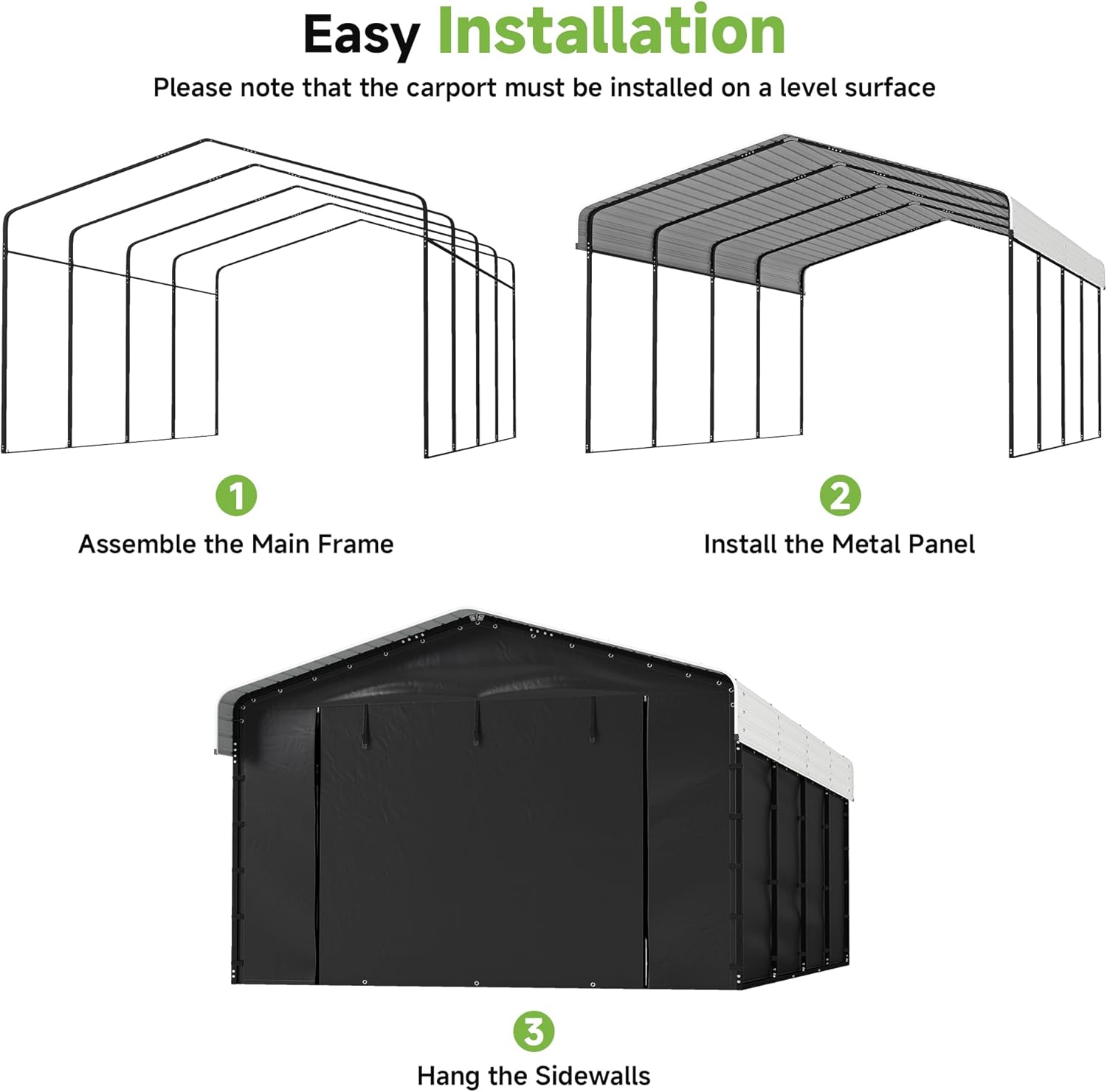 Easy Installation

Please note that the carport must be installed on a level surface

1
Assemble the Main Frame

2
Install the Metal Panel

3
Hang the Sidewalls