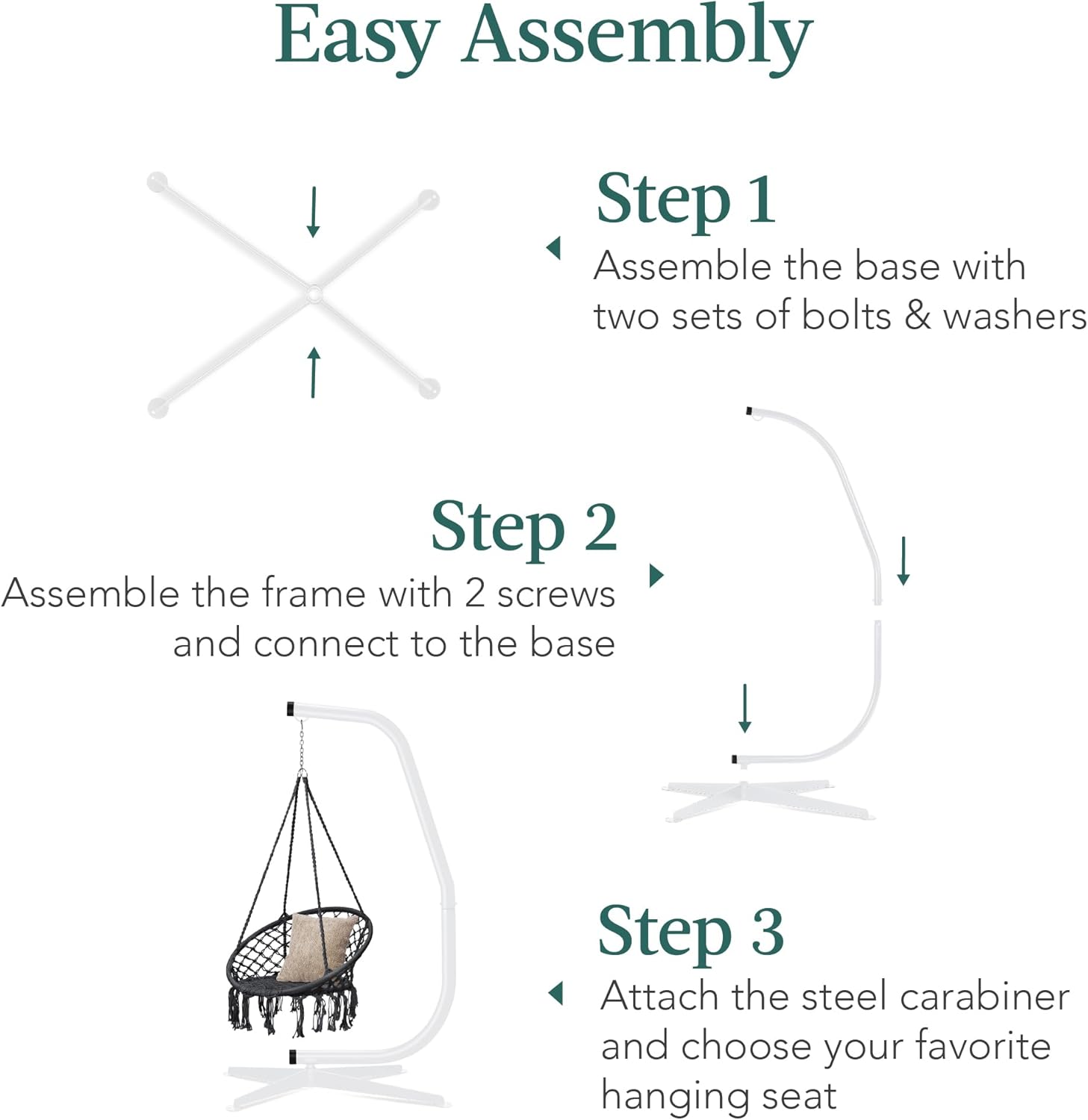 Easy Assembly

Step 1
Assemble the base with two sets of bolts & washers

Step 2
Assemble the frame with 2 screws and connect to the base

Step 3
Attach the steel carabiner and choose your favorite hanging seat