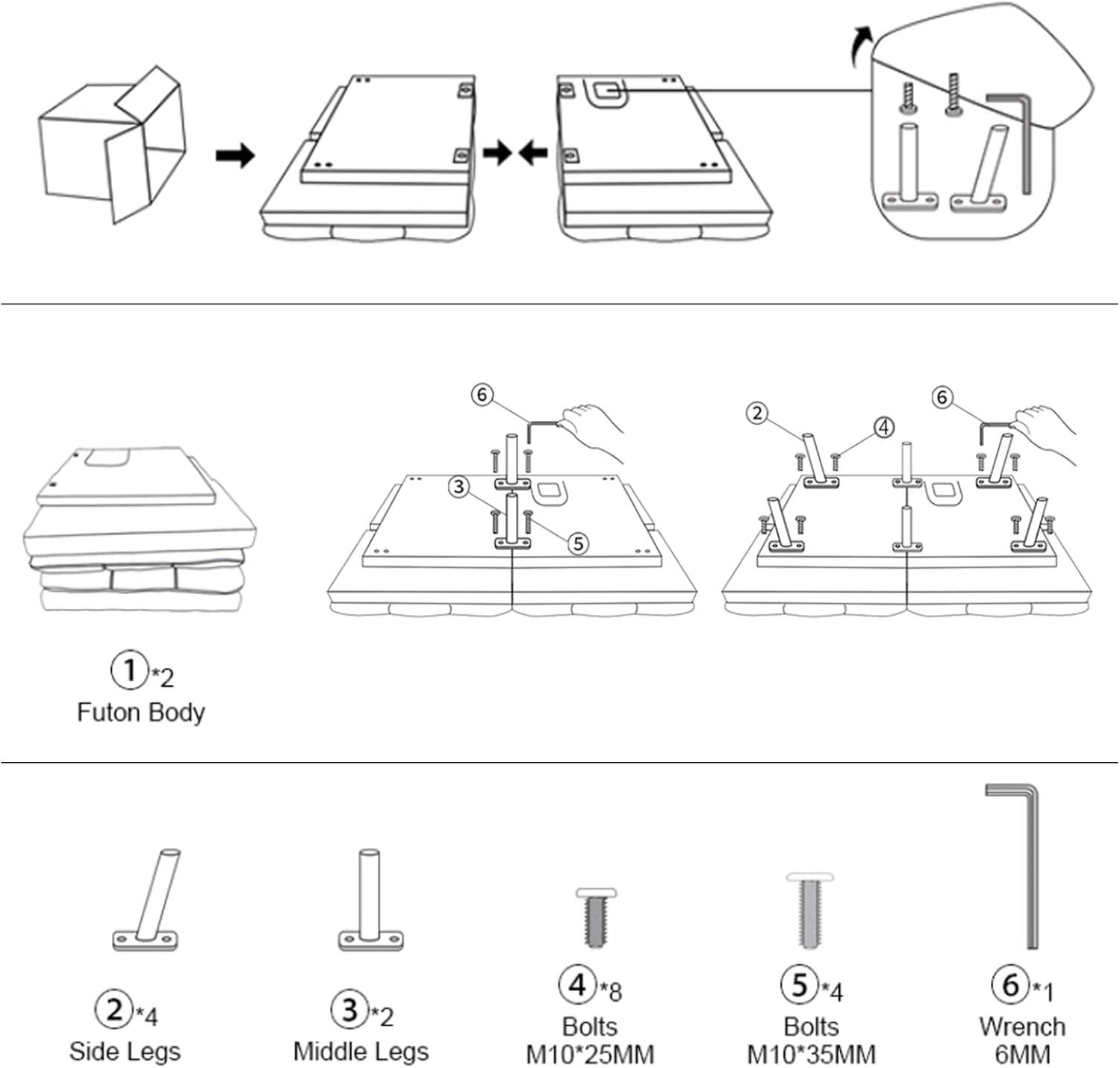 ⑥
③
⑤
②
④
⑥

①*2
Futon Body

②*4
Side Legs

③*2
Middle Legs

④*8
Bolts
M10*25MM

⑤*4
Bolts
M10*35MM

⑥*1
Wrench
6MM