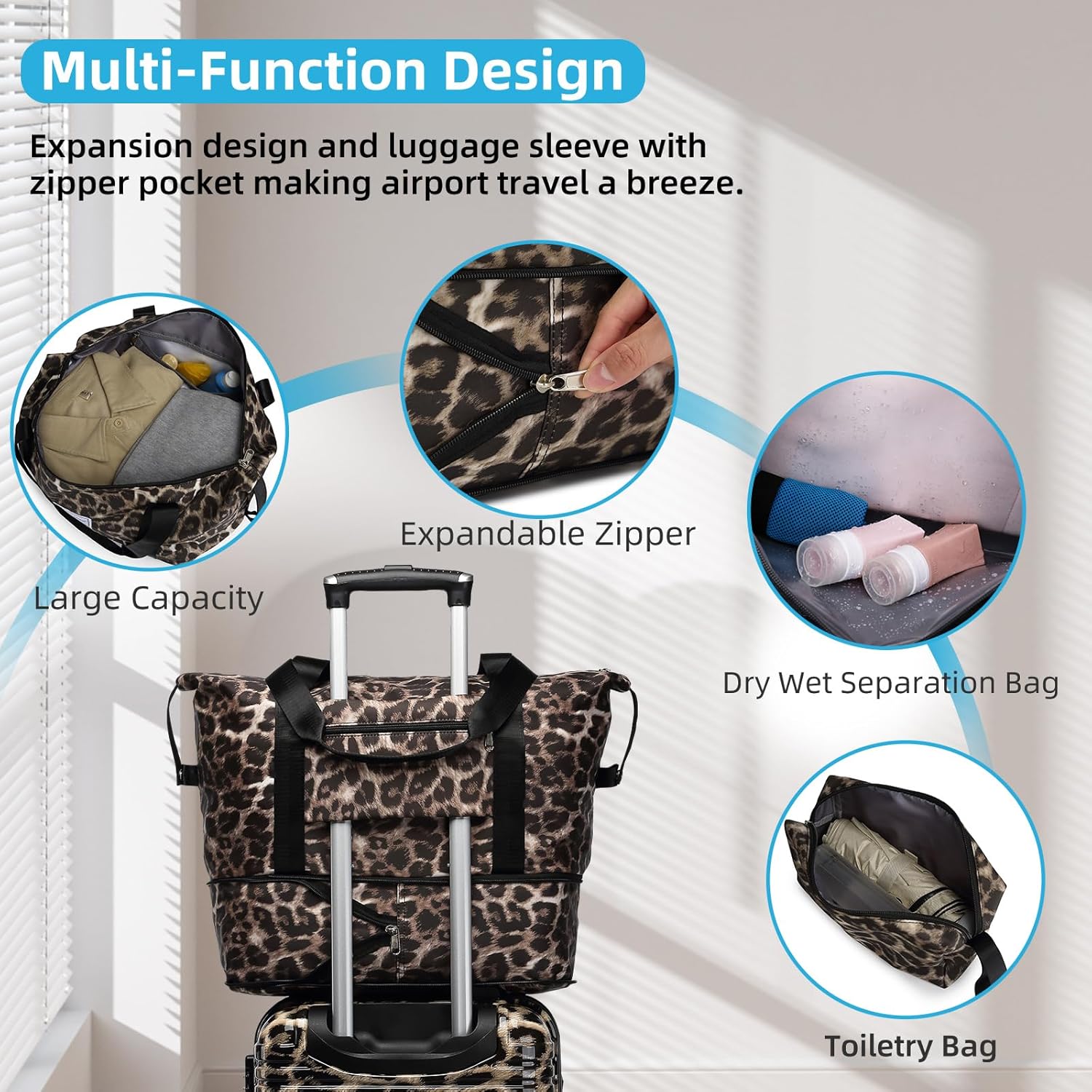 Multi-Function Design

Expansion design and luggage sleeve with zipper pocket making airport travel a breeze.

Large Capacity

Expandable Zipper

Dry Wet Separation Bag

Toiletry Bag