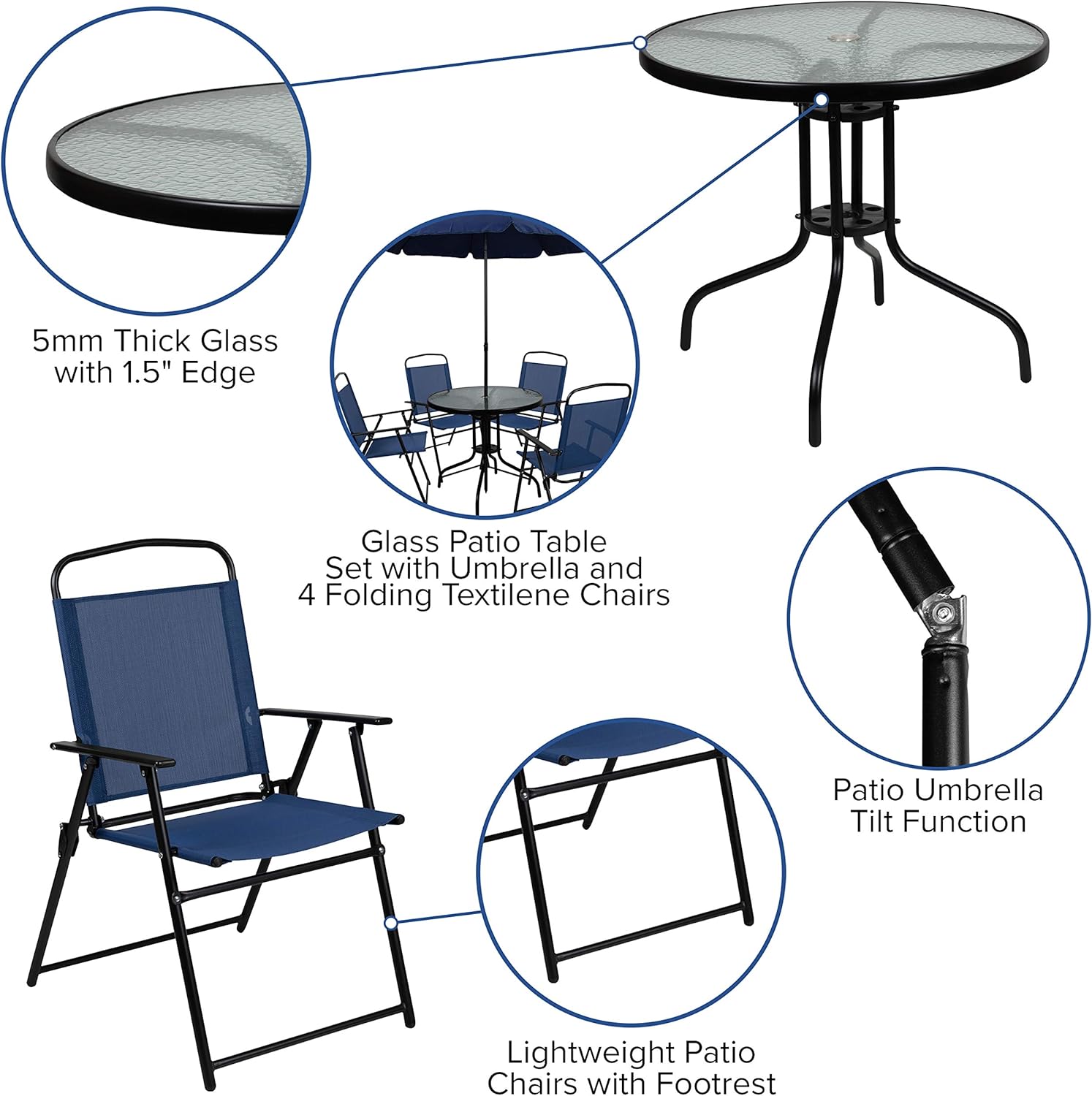 5mm Thick Glass with 1.5" Edge

Glass Patio Table Set with Umbrella and 4 Folding Textilene Chairs

Patio Umbrella Tilt Function

Lightweight Patio Chairs with Footrest