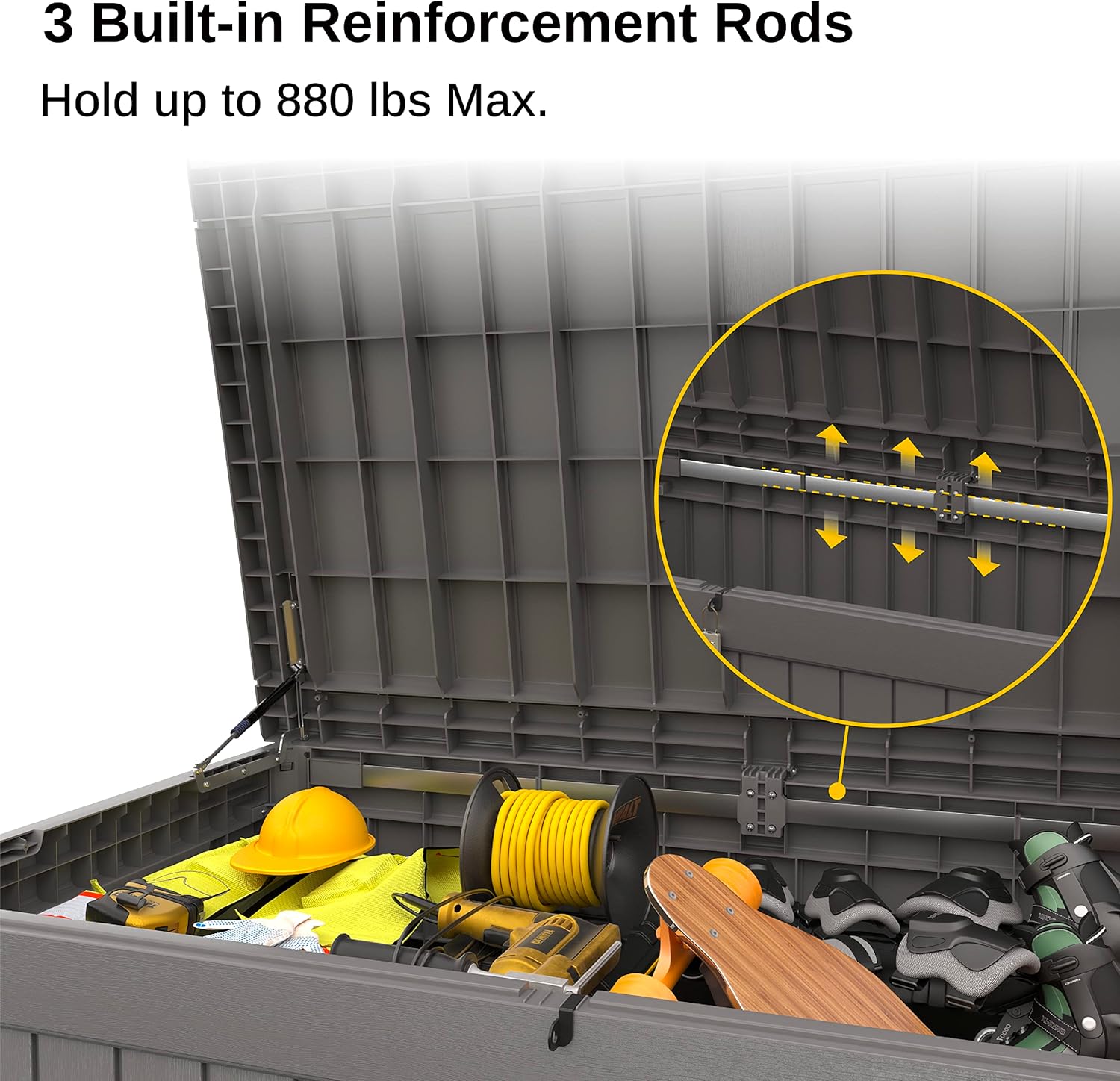 3 Built-in Reinforcement Rods

Hold up to 880 lbs Max.