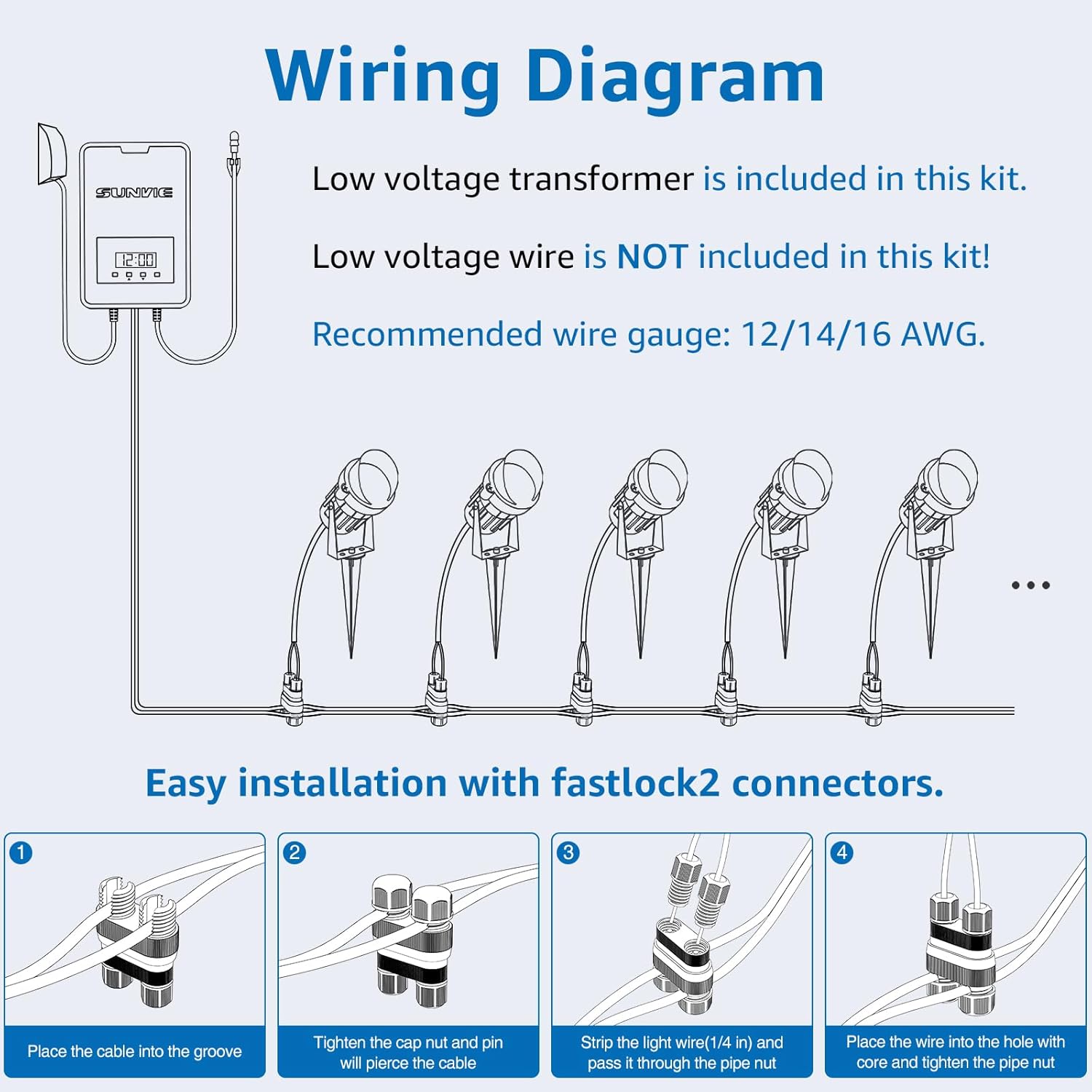 Wiring Diagram

SUNVIE

12:00

Low voltage transformer is included in this kit.

Low voltage wire is NOT included in this kit!

Recommended wire gauge: 12/14/16 AWG.

...

Easy installation with fastlock2 connectors.

1
Place the cable into the groove

2
Tighten the cap nut and pin will pierce the cable

3
Strip the light wire(1/4 in) and pass it through the pipe nut

4
Place the wire into the hole with core and tighten the pipe nut