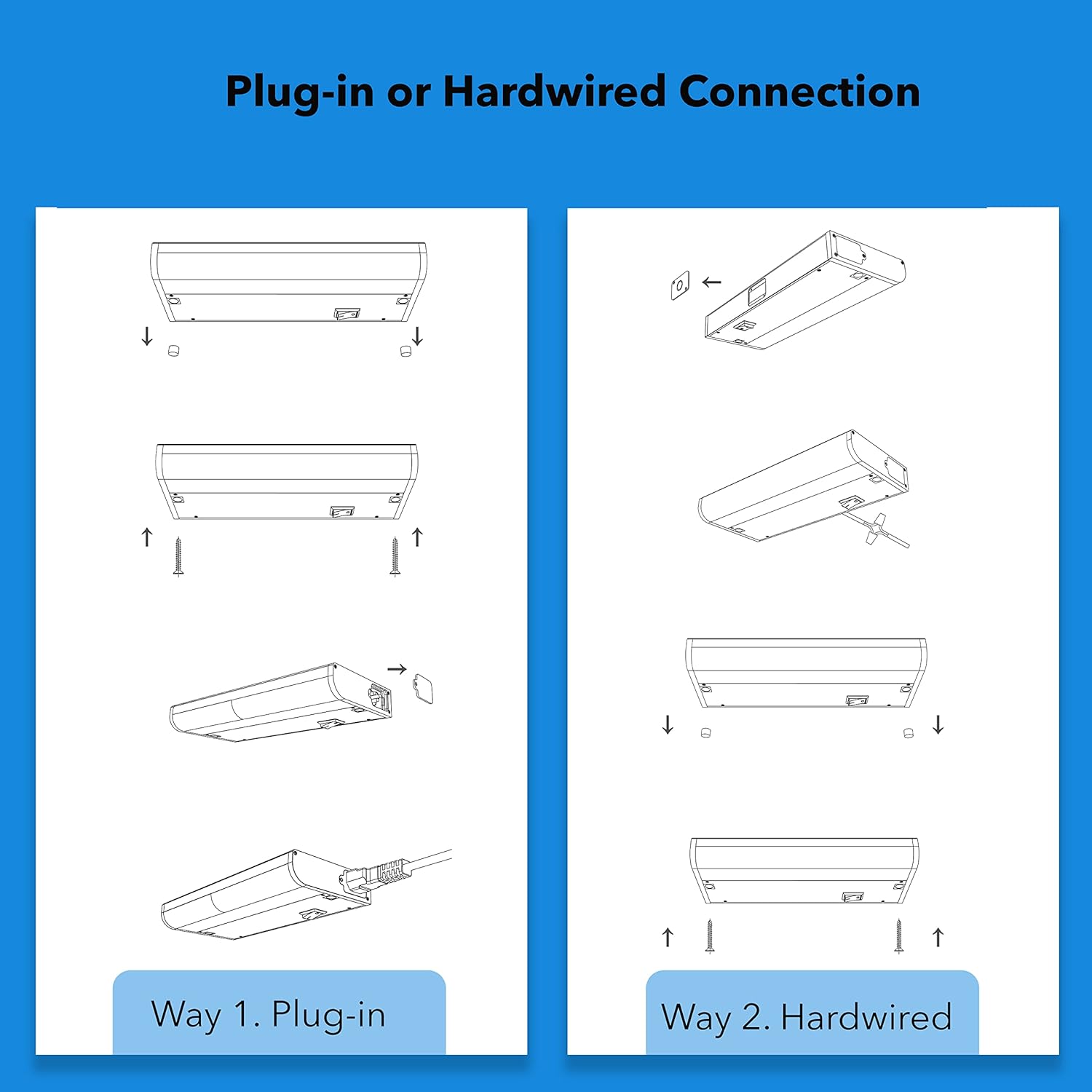 Plug-in or Hardwired Connection

Way 1. Plug-in

Way 2. Hardwired