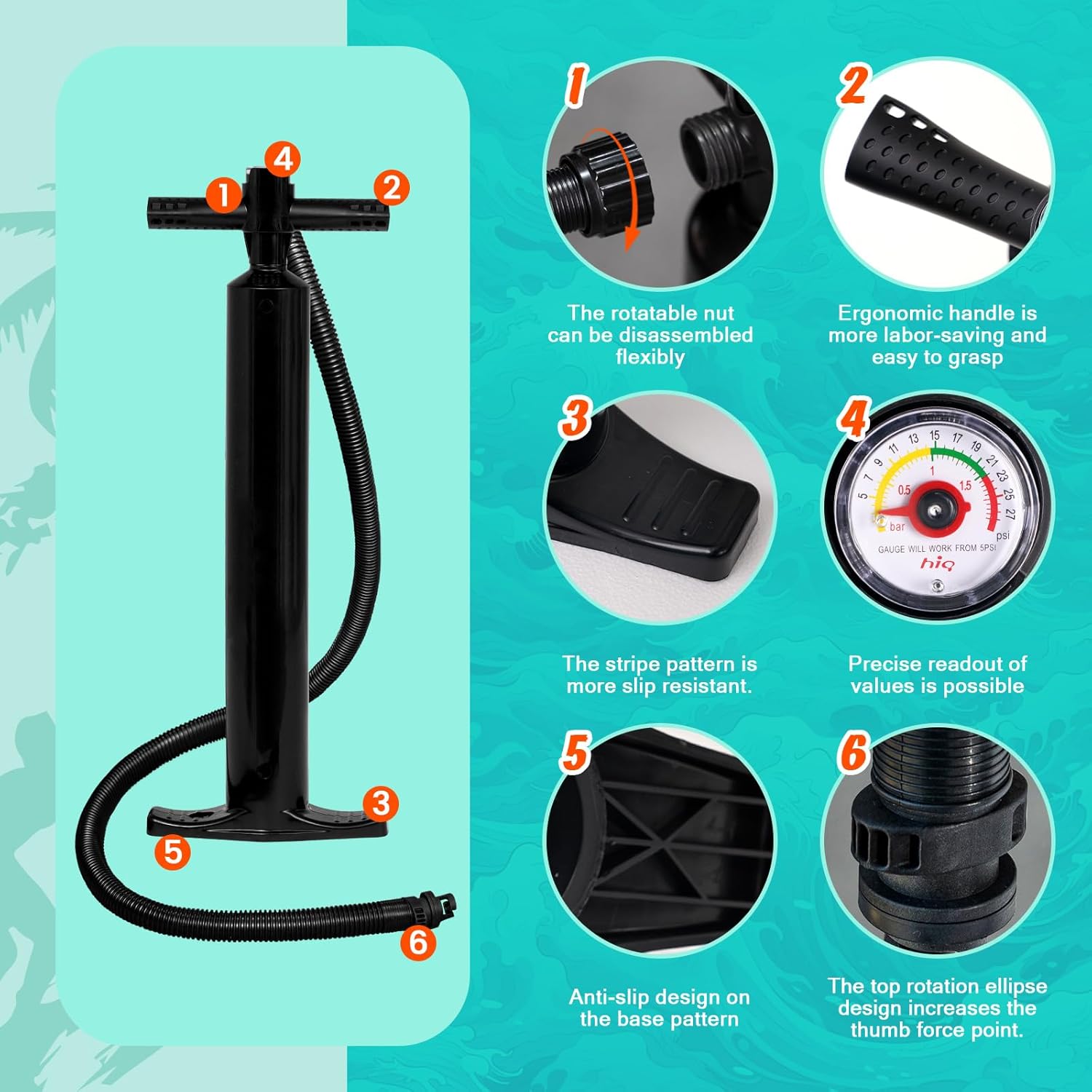 4
1
2
3
5
6

1
The rotatable nut can be disassembled flexibly

2
Ergonomic handle is more labor-saving and easy to grasp

3
The stripe pattern is more slip resistant.

4
5 7 9 11 13 15 17 19 21 23 25 27
0.5 1 1.5
bar
psi
GAUGE WILL WORK FROM 5PSI
hiq

Precise readout of values is possible

5
Anti-slip design on the base pattern

6
The top rotation ellipse design increases the thumb force point.