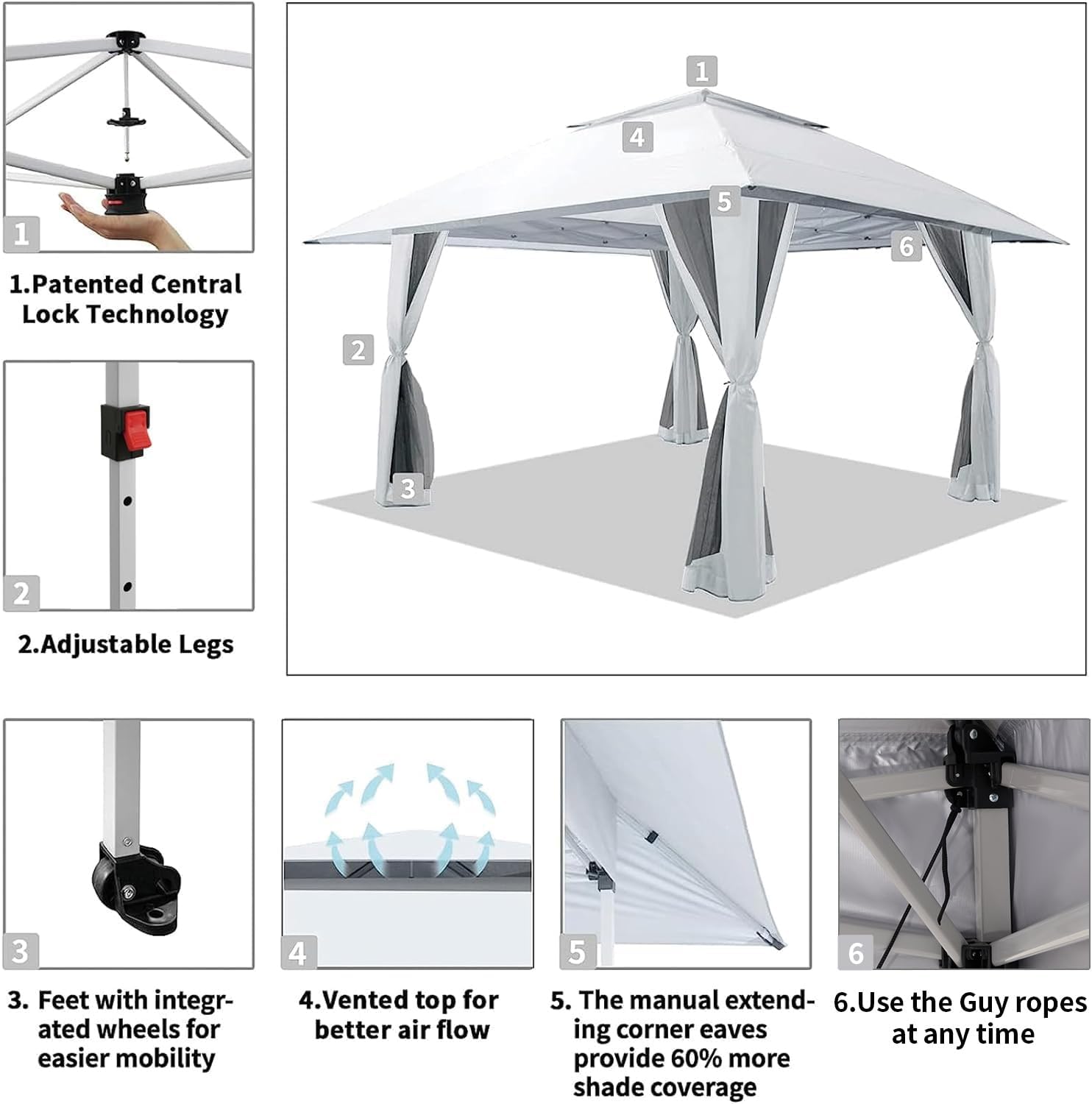 1

1.Patented Central Lock Technology

2

2.Adjustable Legs

1

4

5

6

2

3

3

3. Feet with integrated wheels for easier mobility

4

4.Vented top for better air flow

5

5. The manual extending corner eaves provide 60% more shade coverage

6

6.Use the Guy ropes at any time